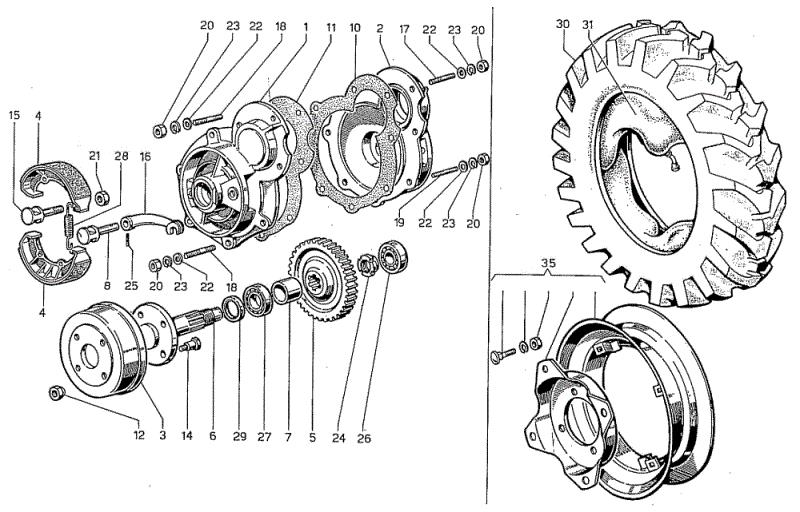 20 23 22 18 1 11 10 2 17 22 23 20
30 31
15 4 21 28 16
19 22 23 20
8 25 20 23 22 18
4
35
12 3 14 6 29 27 7 5 24 26