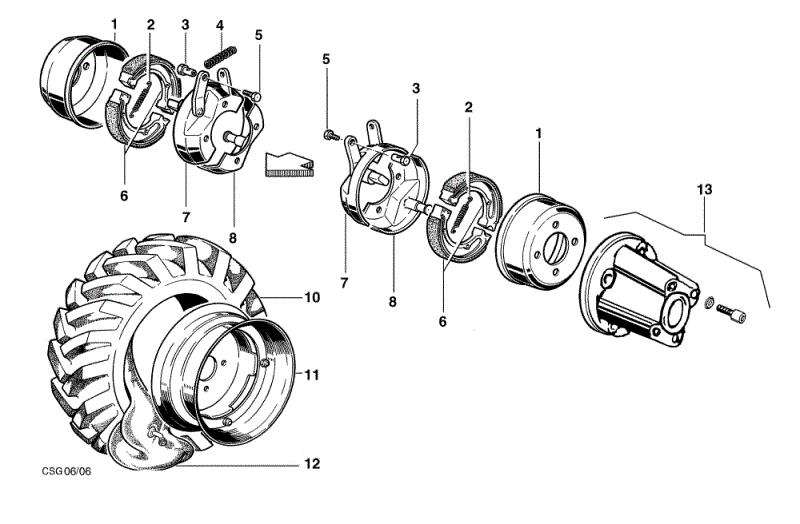 1
2
3
4
5
6
7
8
5
3
2
1
13
7
8
6
10
11
12
CSG 06/06