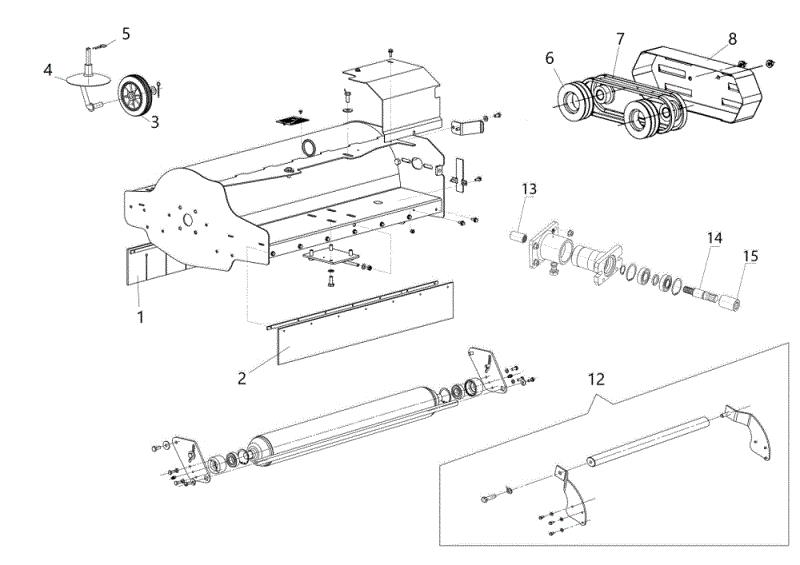 5
4
3
6
7
8
13
14
15
1
2
12