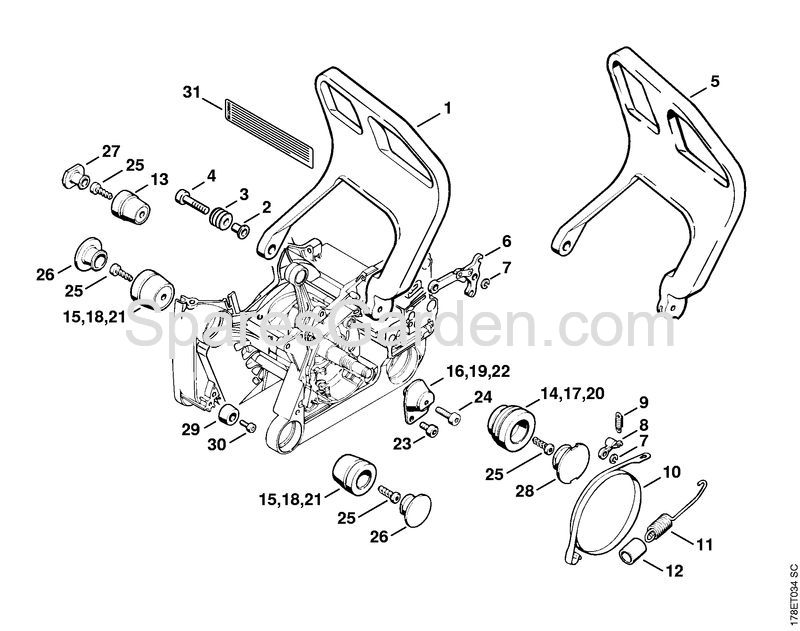 31
1
5
27
25
13
4
3
2
6
7
26
25
15,18,21
SparesGarden.com
16,19,22
24
14,17,20
9
8
7
29
30
23
25
28
10
15,18,21
25
26
11
12
178ET034 SC