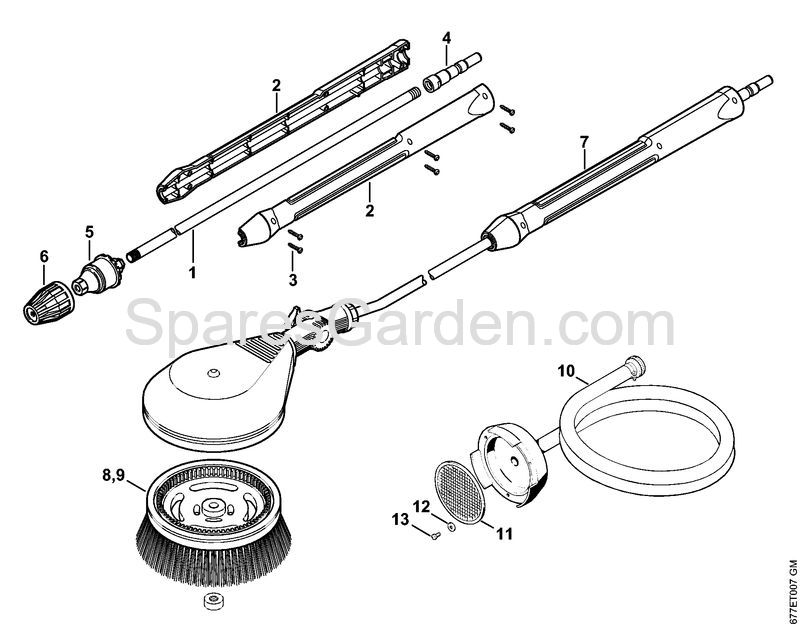 2
4
7
2
5
6
1
3
SparesGarden.com
10
8,9
12
13
11
677ET007 GM