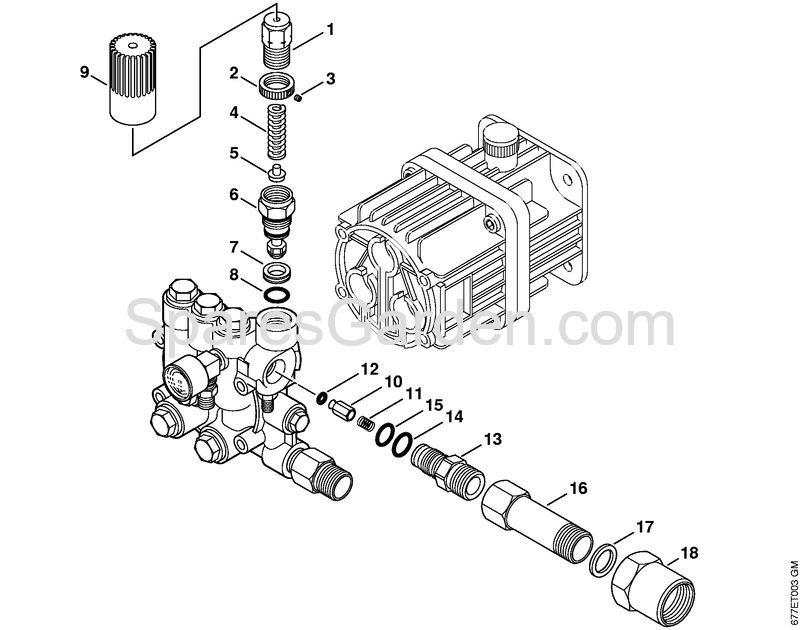 1
9
2
3
4
5
6
7
8
SparesGarden.com
12
10
11
15
14
13
16
17
18
677ET003 GM